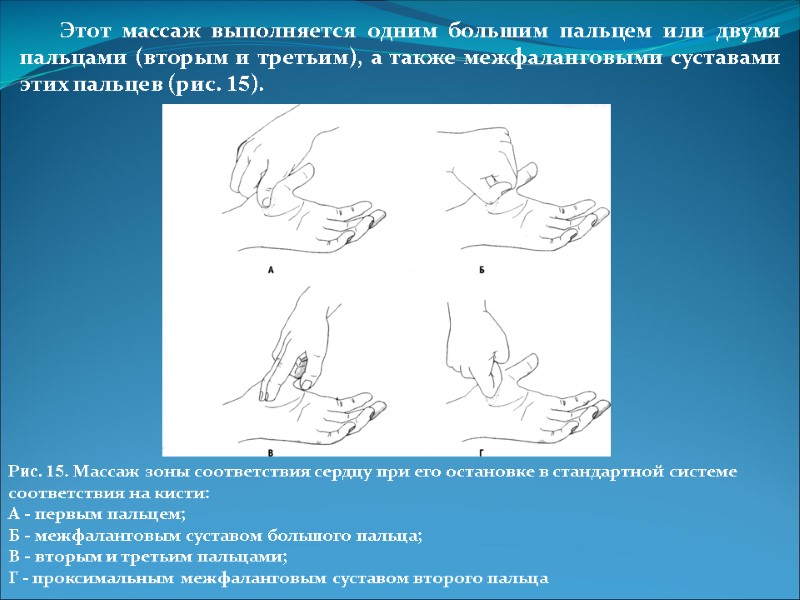 Этот массаж выполняется одним большим пальцем или двумя пальцами (вторым и третьим), а также межфаланговыми суставами этих пальцев (рис. 15).

А

Б

В

Г

Рис. 15. Массаж зоны соответствия сердцу при его остановке в стандартной системе соответствия на кисти:
А - первым пальцем;
Б - межфаланговым суставом большого пальца;
В - вторым и третьим пальцами;
Г - проксимальным межфаланговым суставом второго пальца